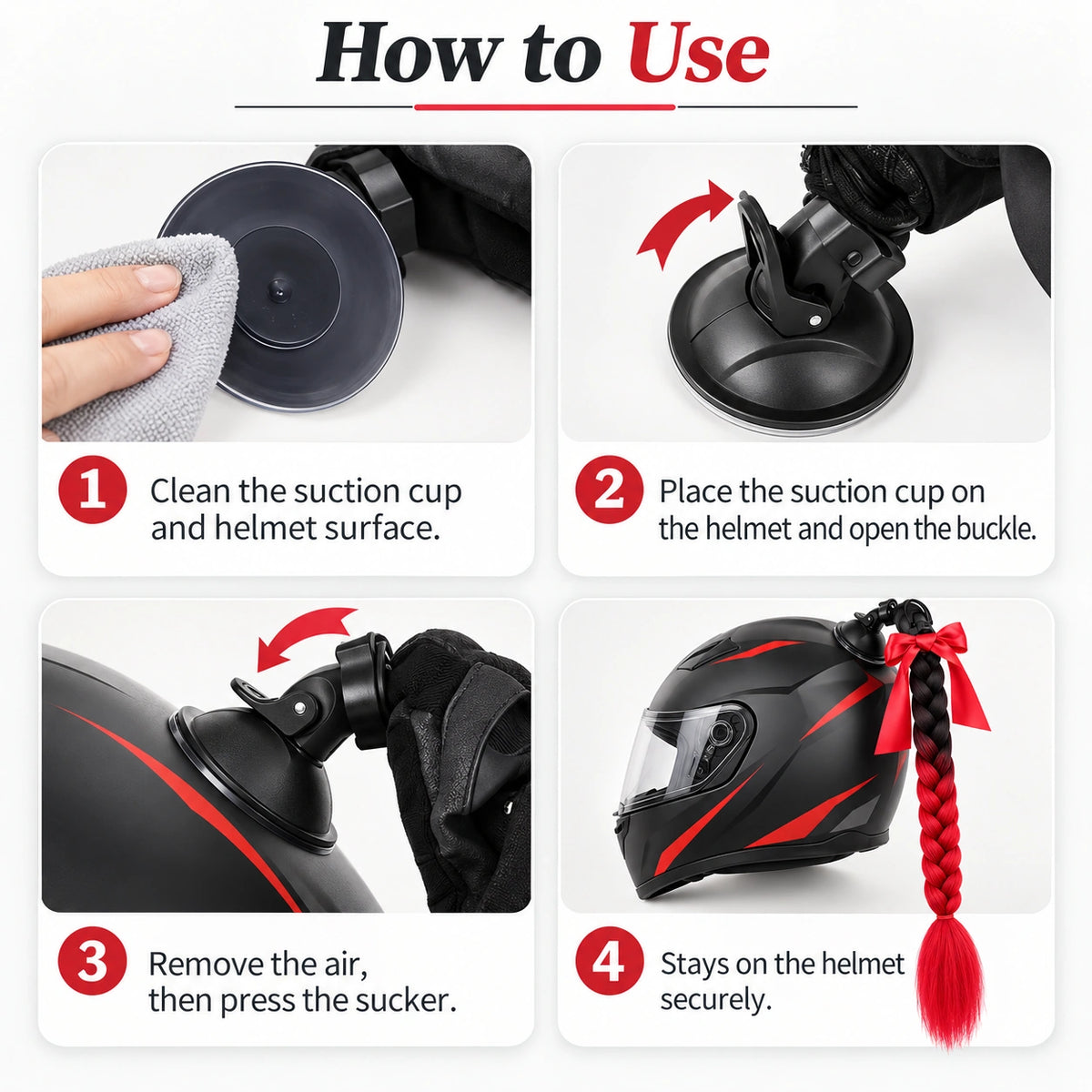 How to Use

1 Clean the suction cup and helmet surface.

2 Place the suction cup on the helmet and open the buckle.

3 Remove the air, then press the sucker.

4 Stays on the helmet securely.