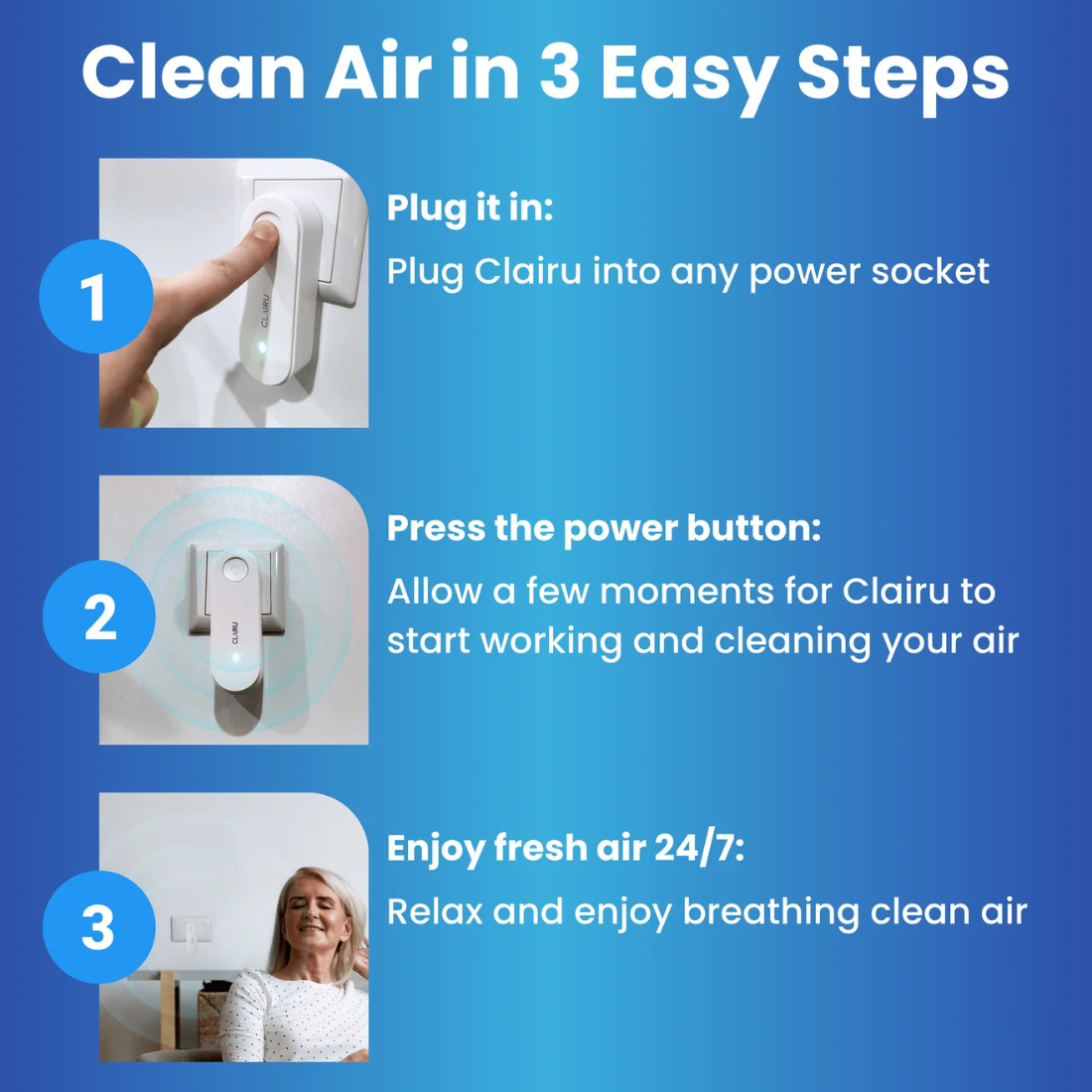 Clean Air in 3 Easy Steps

1

CLAIRU

Plug it in:

Plug Clairu into any power socket

2

CLAIRU

Press the power button:

Allow a few moments for Clairu to start working and cleaning your air

3

Enjoy fresh air 24/7:

Relax and enjoy breathing clean air